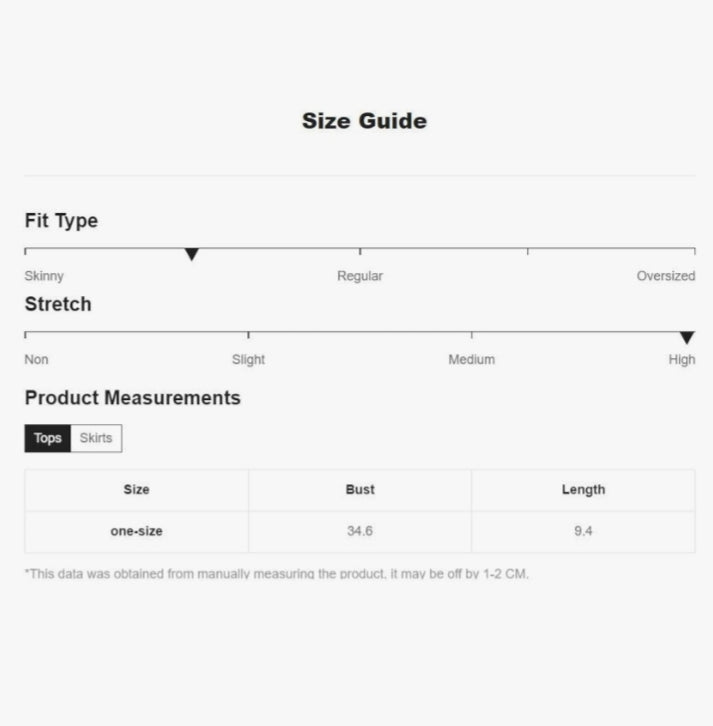 Size Guide

Fit Type

Skinny Regular Oversized

Stretch

Non Slight Medium High

Product Measurements

Tops Skirts

| Size | Bust | Length |
|---|---|---|
| one-size | 34.6 | 9.4 |

*This data was obtained from manually measuring the product, it may be off by 1-2 CM.